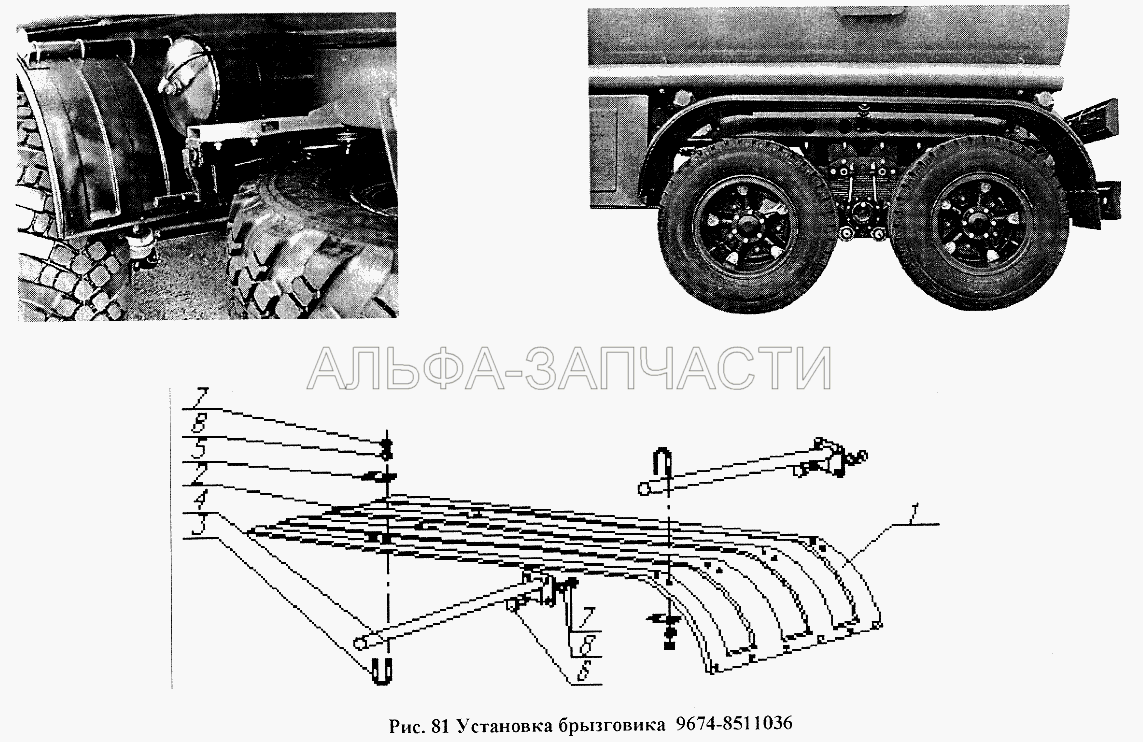 АЛЬФА-ЗАПЧАСТИ

7
8
5
2
4
3

1

7
8
6

Рис. 81 Установка брызговика 9674-8511036